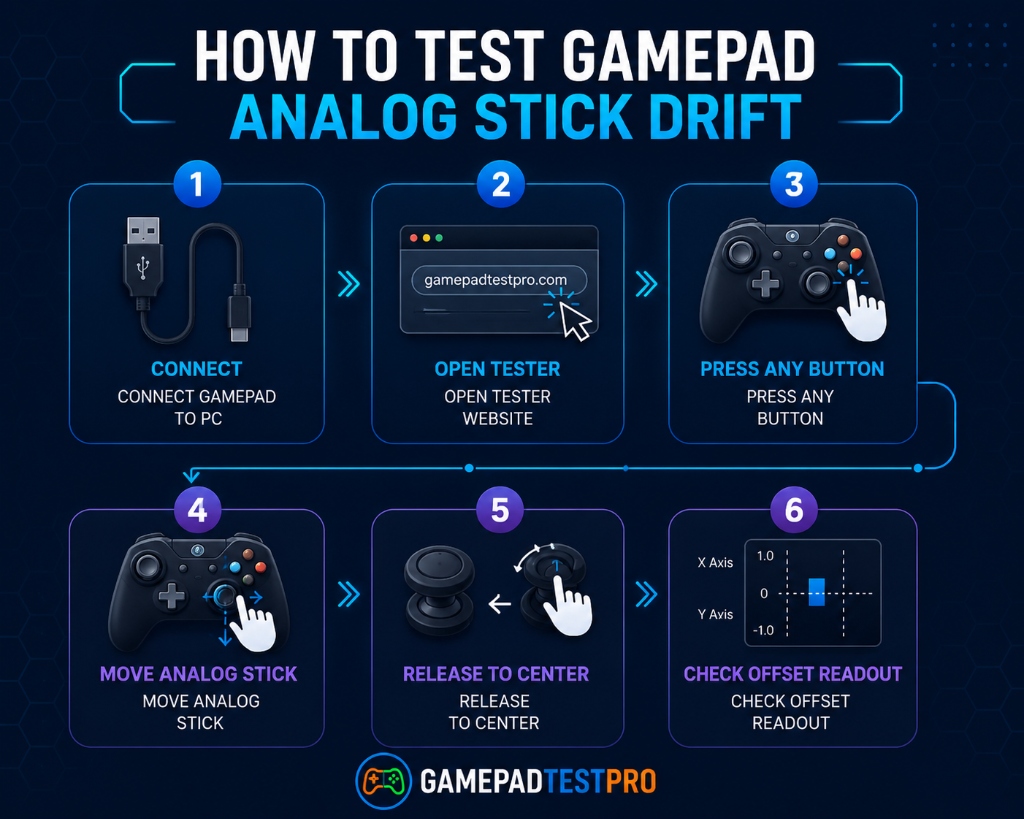 HOW TO TEST GAMEPAD
ANALOG STICK DRIFT

1
CONNECT
CONNECT GAMEPAD TO PC

2
gamepadtestpro.com
OPEN TESTER
OPEN TESTER WEBSITE

3
PRESS ANY BUTTON
PRESS ANY BUTTON

4
MOVE ANALOG STICK
MOVE ANALOG STICK

5
RELEASE TO CENTER
RELEASE TO CENTER

6
X Axis
Y Axis
1.0
0
-1.0
CHECK OFFSET READOUT
CHECK OFFSET READOUT

GAMEPADTESTPRO